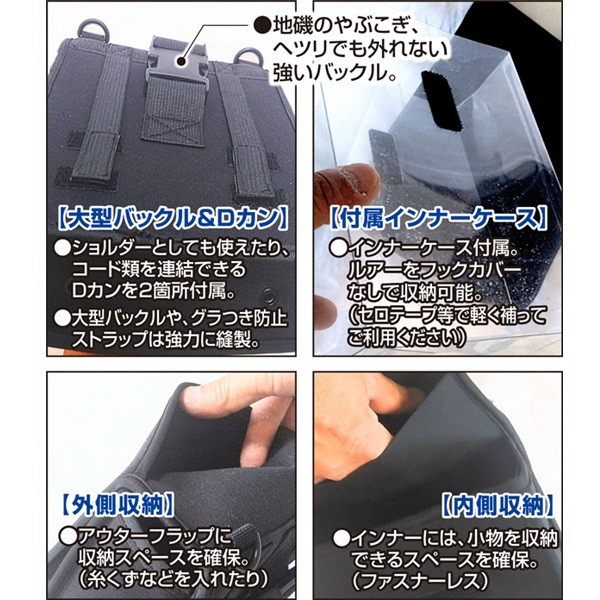 ●地磯のやぶこぎ、ヘツリでも外れない強いバックル。

【大型バックル&Dカン】
●ショルダーとしても使えたり、コード類を連結できるDカンを2箇所付属。
●大型バックルや、グラつき防止ストラップは強力に縫製。

【付属インナーケース】
●インナーケース付属。ルアーをフックカバーなしで収納可能。（セロテープ等で軽く補ってご利用ください）

【外側収納】
●アウターフラップに収納スペースを確保。（糸くずなどを入れたり）

【内側収納】
●インナーには、小物を収納できるスペースを確保。（ファスナーレス）