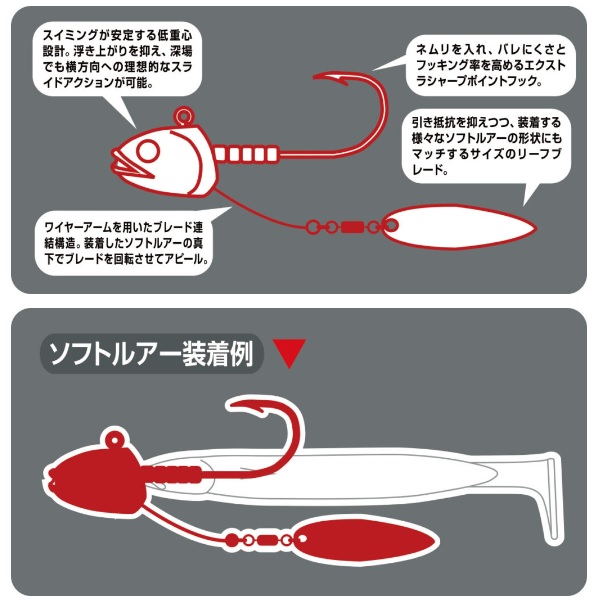 スイミングが安定する低重心設計。浮き上がりを抑え、深場でも横方向への理想的なスライドアクションが可能。

ネムリを入れ、バレにくさとフッキング率を高めるエクストラシャープポイントフック。

引き抵抗を抑えつつ、装着する様々なソフトルアーの形状にもマッチするサイズのリーフブレード。

ワイヤーアームを用いたブレード連結構造。装着したソフトルアーの真下でブレードを回転させてアピール。

ソフトルアー装着例