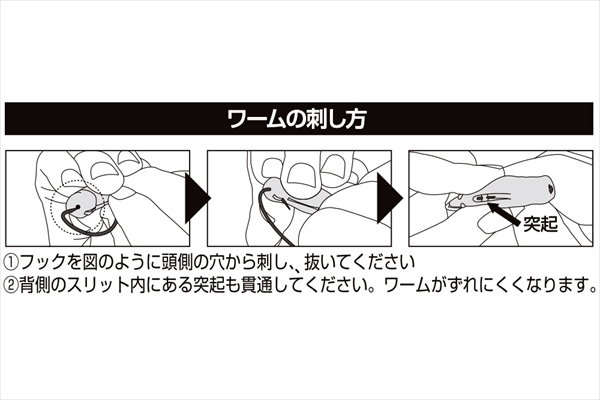 ワームの刺し方

突起

①フックを図のように頭側の穴から刺し、抜いてください
②背側のスリット内にある突起も貫通してください。ワームがずれにくくなります。