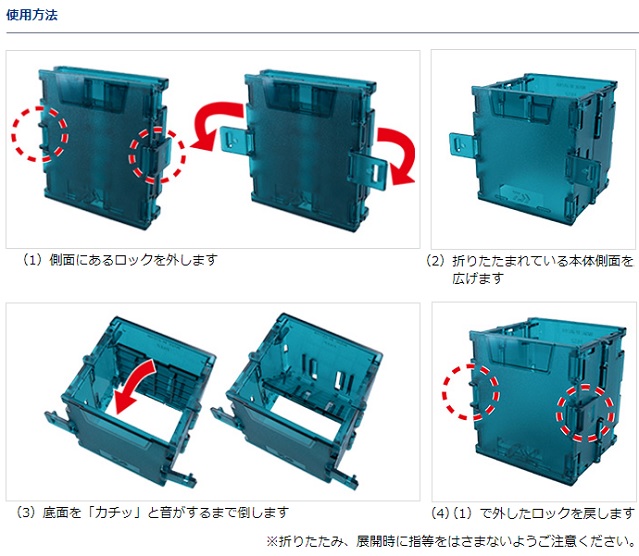 使用方法

（1）側面にあるロックを外します

（2）折りたたまれている本体側面を広げます

（3）底面を「カチッ」と音がするまで倒します

(4)（1）で外したロックを戻します

※折りたたみ、展開時に指等をはさまないようご注意ください。