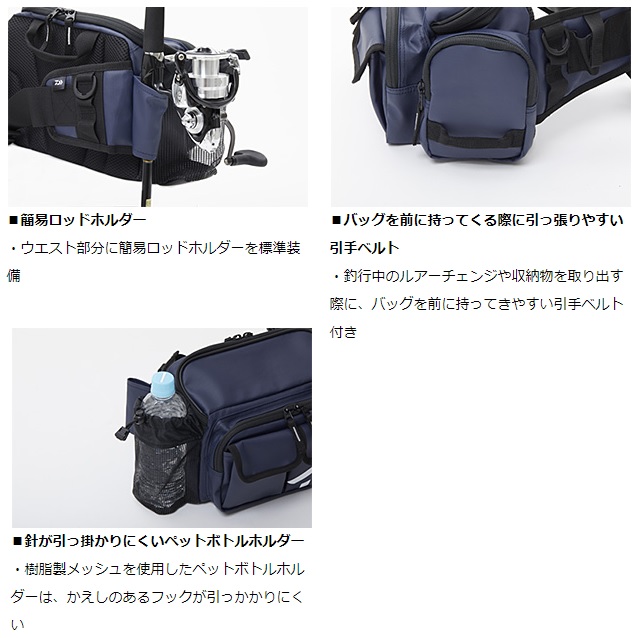 ■簡易ロッドホルダー

・ウエスト部分に簡易ロッドホルダーを標準装備

■バッグを前に持ってくる際に引っ張りやすい引手ベルト

・釣行中のルアーチェンジや収納物を取り出す際に、バッグを前に持ってきやすい引手ベルト付き

■針が引っ掛かりにくいペットボトルホルダー

・樹脂製メッシュを使用したペットボトルホルダーは、かえしのあるフックが引っかかりにくい