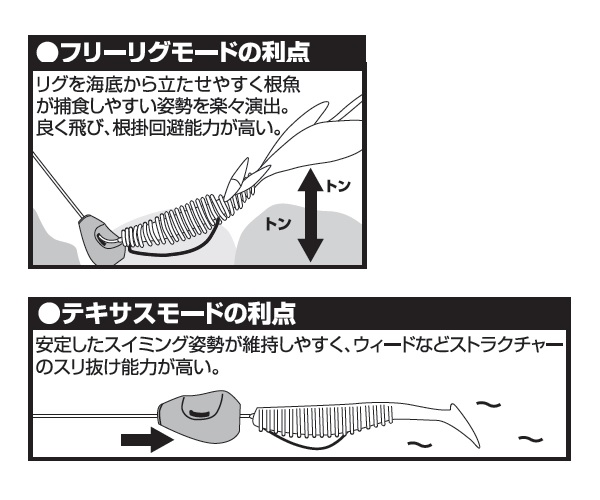 ●フリーリグモードの利点

リグを海底から立たせやすく根魚が捕食しやすい姿勢を楽々演出。良く飛び、根掛回避能力が高い。

トン

トン

●テキサスモードの利点

安定したスイミング姿勢が維持しやすく、ウィードなどストラクチャーのスリ抜け能力が高い。