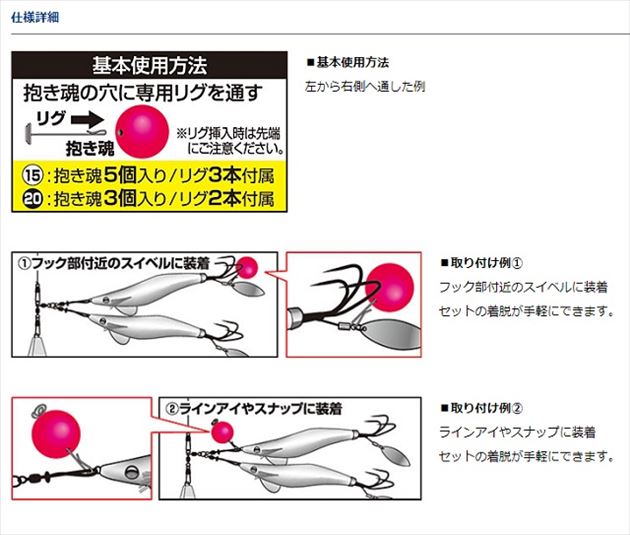 仕様詳細

基本使用方法

抱き魂の穴に専用リグを通す

リグ

抱き魂

※リグ挿入時は先端にご注意ください。

⑮：抱き魂5個入り／リグ3本付属

⑳：抱き魂3個入り／リグ2本付属

■基本使用方法

左から右側へ通した例

①フック部付近のスイベルに装着

■取り付け例①

フック部付近のスイベルに装着

セットの着脱が手軽にできます。

②ラインアイやスナップに装着

■取り付け例②

ラインアイやスナップに装着

セットの着脱が手軽にできます。