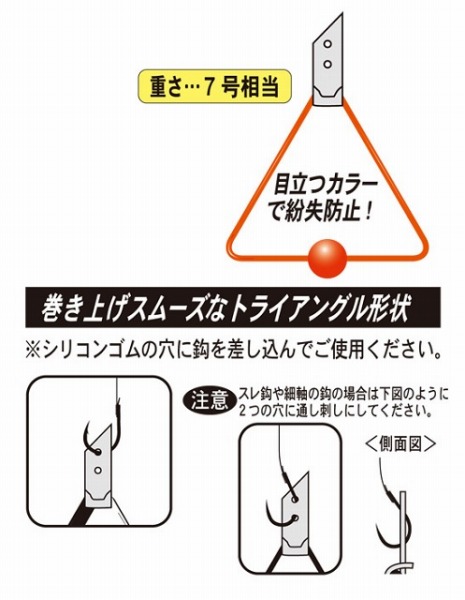 重さ…7号相当

目立つカラーで紛失防止！

巻き上げスムーズなトライアングル形状

※シリコンゴムの穴に鈎を差し込んでご使用ください。

注意 スレ鈎や細軸の鈎の場合は下図のように2つの穴に通し刺しにしてください。

＜側面図＞