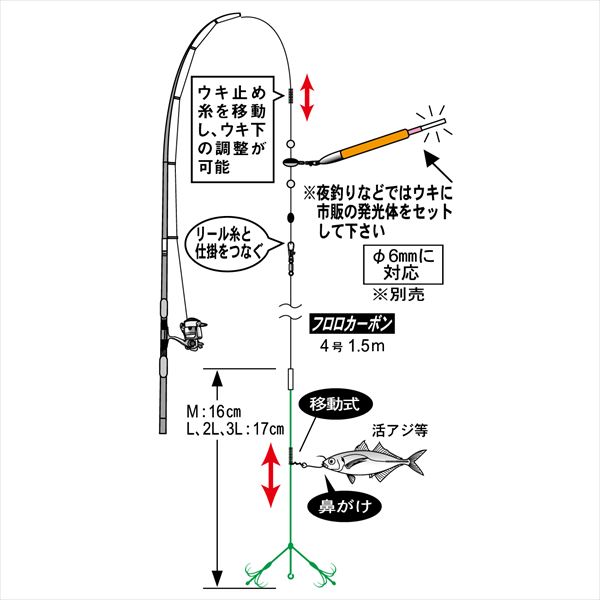 ウキ止め糸を移動し、ウキ下の調整が可能

※夜釣りなどではウキに市販の発光体をセットして下さい

リール糸と仕掛をつなぐ

φ6㎜に対応

※別売

フロロカーボン

4号 1.5m

M：16㎝
L、2L、3L：17㎝

移動式

活アジ等

鼻がけ