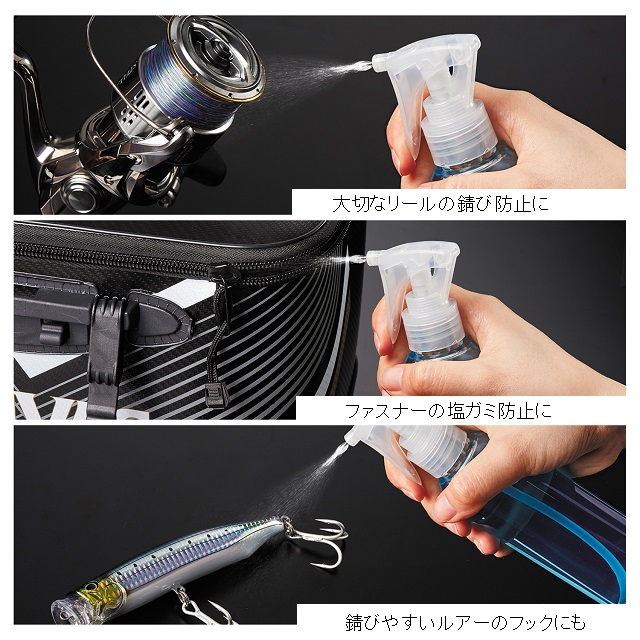 大切なリールの錆び防止に

ファスナーの塩ガミ防止に

錆びやすいルアーのフックにも